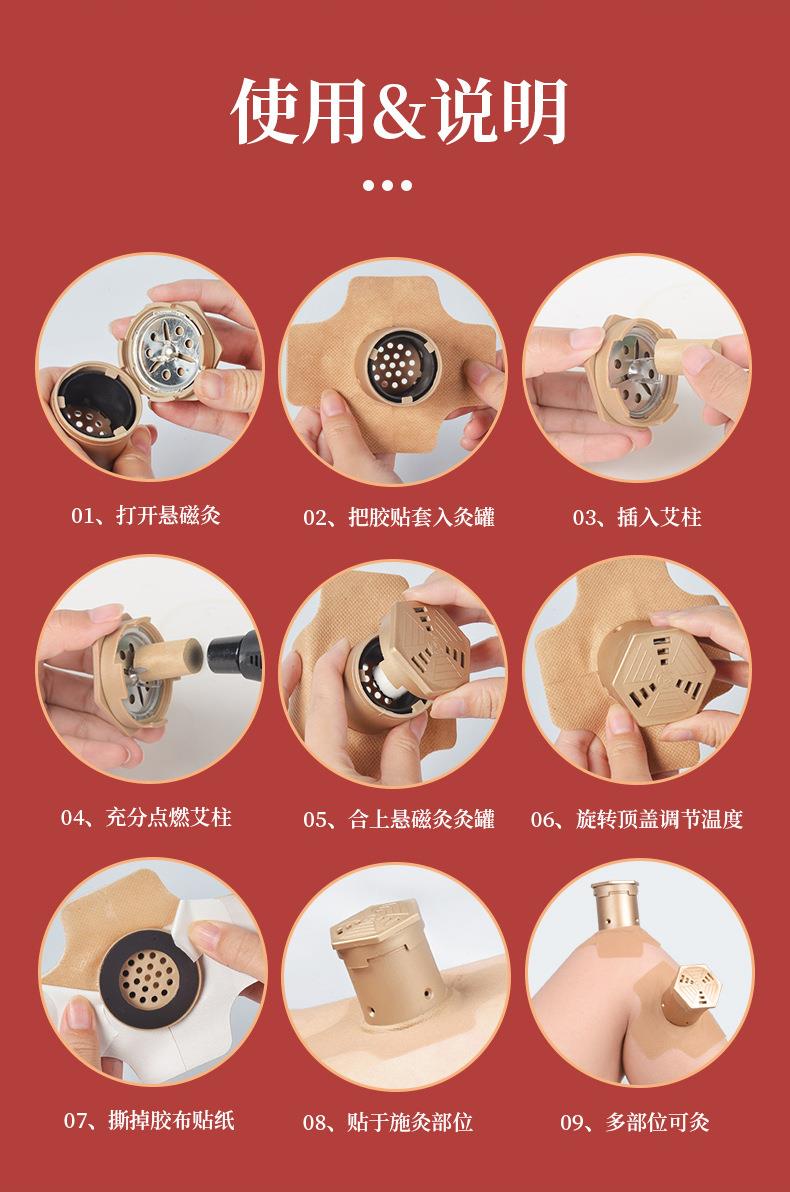 使用&说明

01、打开悬磁灸

02、把胶贴套入灸罐

03、插入艾柱

04、充分点燃艾柱

05、合上悬磁灸灸罐

06、旋转顶盖调节温度

07、撕掉胶布贴纸

08、贴于施灸部位

09、多部位可灸